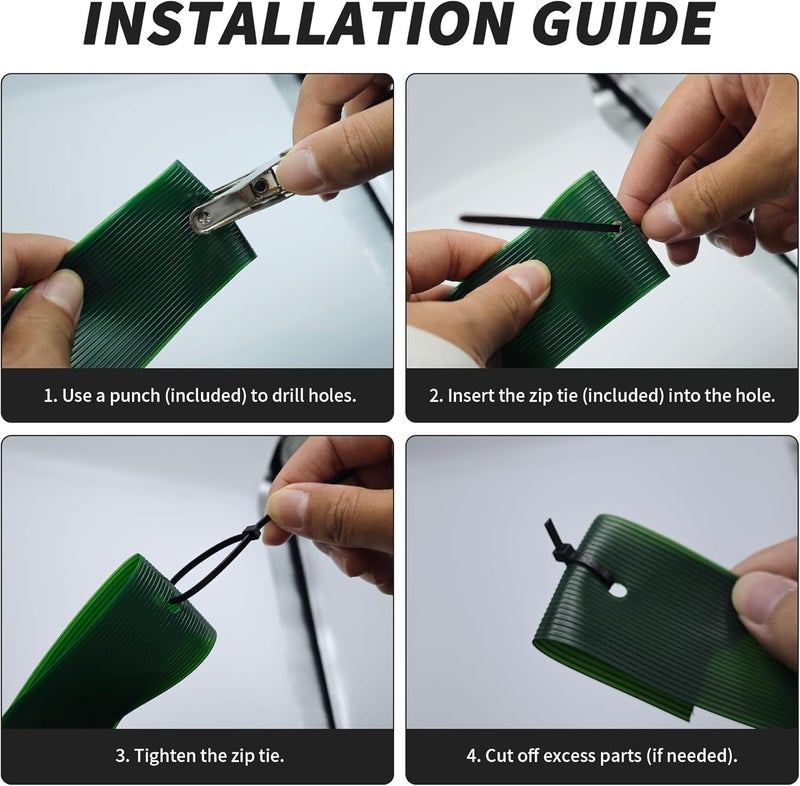 INSTALLATION GUIDE

1. Use a punch (included) to drill holes.

2. Insert the zip tie (included) into the hole.

3. Tighten the zip tie.

4. Cut off excess parts (if needed).